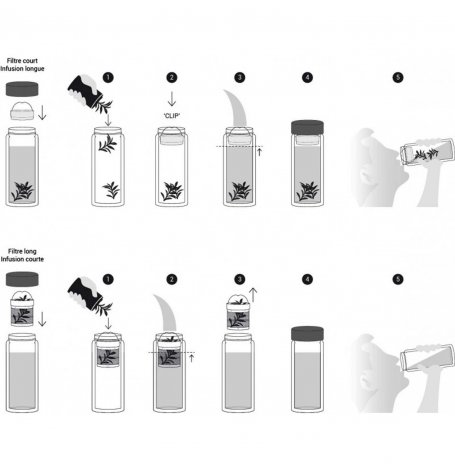 Filtre court
Infusion longue

1

2

'CLIP'

3

4

5

Filtre long
Infusion courte

1

2

3

4

5